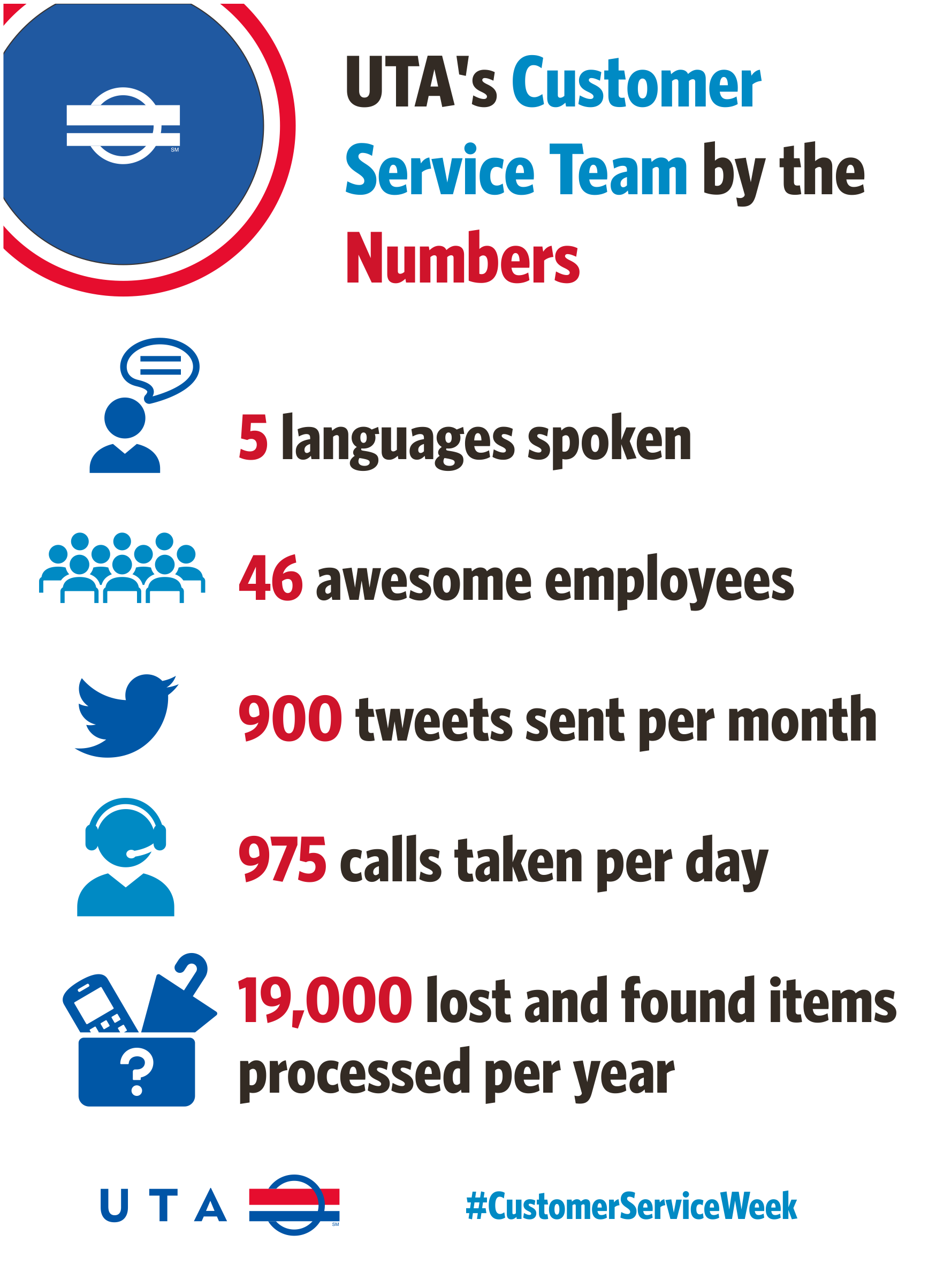 SM

UTA's Customer Service Team by the Numbers

5 languages spoken

46 awesome employees

900 tweets sent per month

975 calls taken per day

?

19,000 lost and found items processed per year

UTA

SM

#CustomerServiceWeek